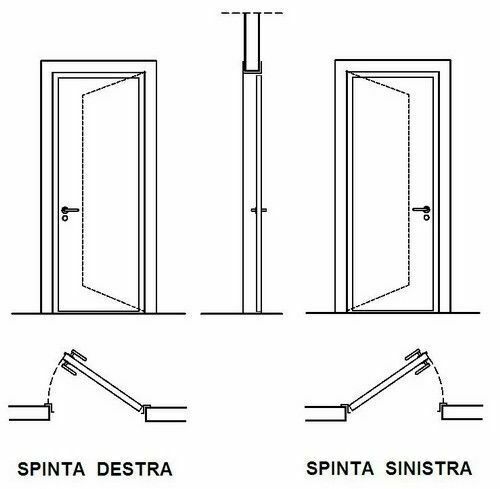 SPINTA DESTRA

SPINTA SINISTRA